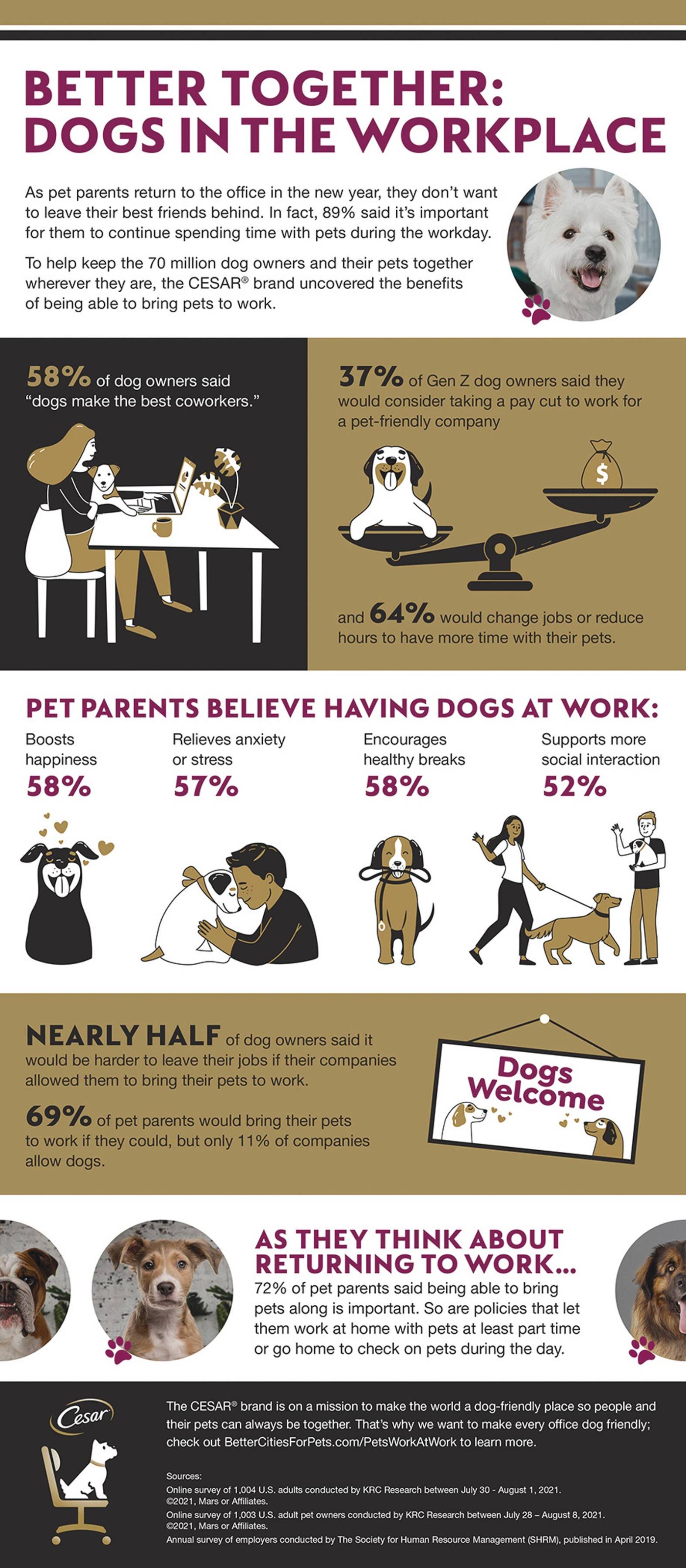 BETTER TOGETHER: DOGS IN THE WORKPLACE

As pet parents return to the office in the new year, they don't want to leave their best friends behind. In fact, 89% said it's important for them to continue spending time with pets during the workday.

To help keep the 70 million dog owners and their pets together wherever they are, the CESAR® brand uncovered the benefits of being able to bring pets to work.

58% of dog owners said "dogs make the best coworkers."

37% of Gen Z dog owners said they would consider taking a pay cut to work for a pet-friendly company

$

and 64% would change jobs or reduce hours to have more time with their pets.

PET PARENTS BELIEVE HAVING DOGS AT WORK:

Boosts happiness 58%

Relieves anxiety or stress 57%

Encourages healthy breaks 58%

Supports more social interaction 52%

NEARLY HALF of dog owners said it would be harder to leave their jobs if their companies allowed them to bring their pets to work.

69% of pet parents would bring their pets to work if they could, but only 11% of companies allow dogs.

Dogs Welcome

AS THEY THINK ABOUT RETURNING TO WORK...

72% of pet parents said being able to bring pets along is important. So are policies that let them work at home with pets at least part time or go home to check on pets during the day.

Cesar

The CESAR® brand is on a mission to make the world a dog-friendly place so people and their pets can always be together. That's why we want to make every office dog friendly; check out BetterCitiesForPets.com/PetsWorkAtWork to learn more.

Sources:
Online survey of 1,004 U.S. adults conducted by KRC Research between July 30 - August 1, 2021. ©2021, Mars or Affiliates.
Online survey of 1,003 U.S. adult pet owners conducted by KRC Research between July 28 – August 8, 2021. ©2021, Mars or Affiliates.
Annual survey of employers conducted by The Society for Human Resource Management (SHRM), published in April 2019.